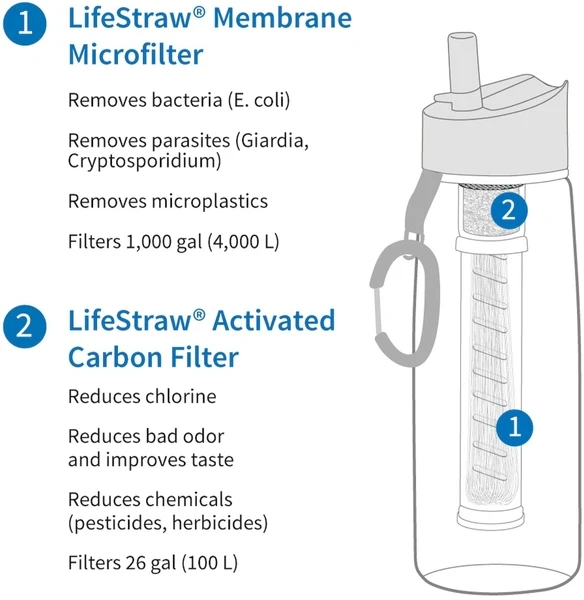 1 LifeStraw® Membrane Microfilter

Removes bacteria (E. coli)

Removes parasites (Giardia, Cryptosporidium)

Removes microplastics

Filters 1,000 gal (4,000 L)

2 LifeStraw® Activated Carbon Filter

Reduces chlorine

Reduces bad odor and improves taste

Reduces chemicals (pesticides, herbicides)

Filters 26 gal (100 L)

2

1